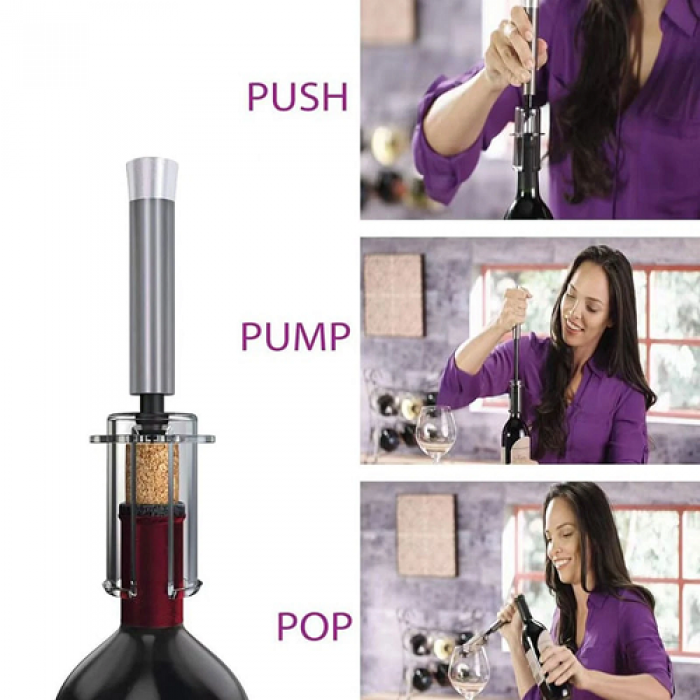 PUSH

PUMP

POP